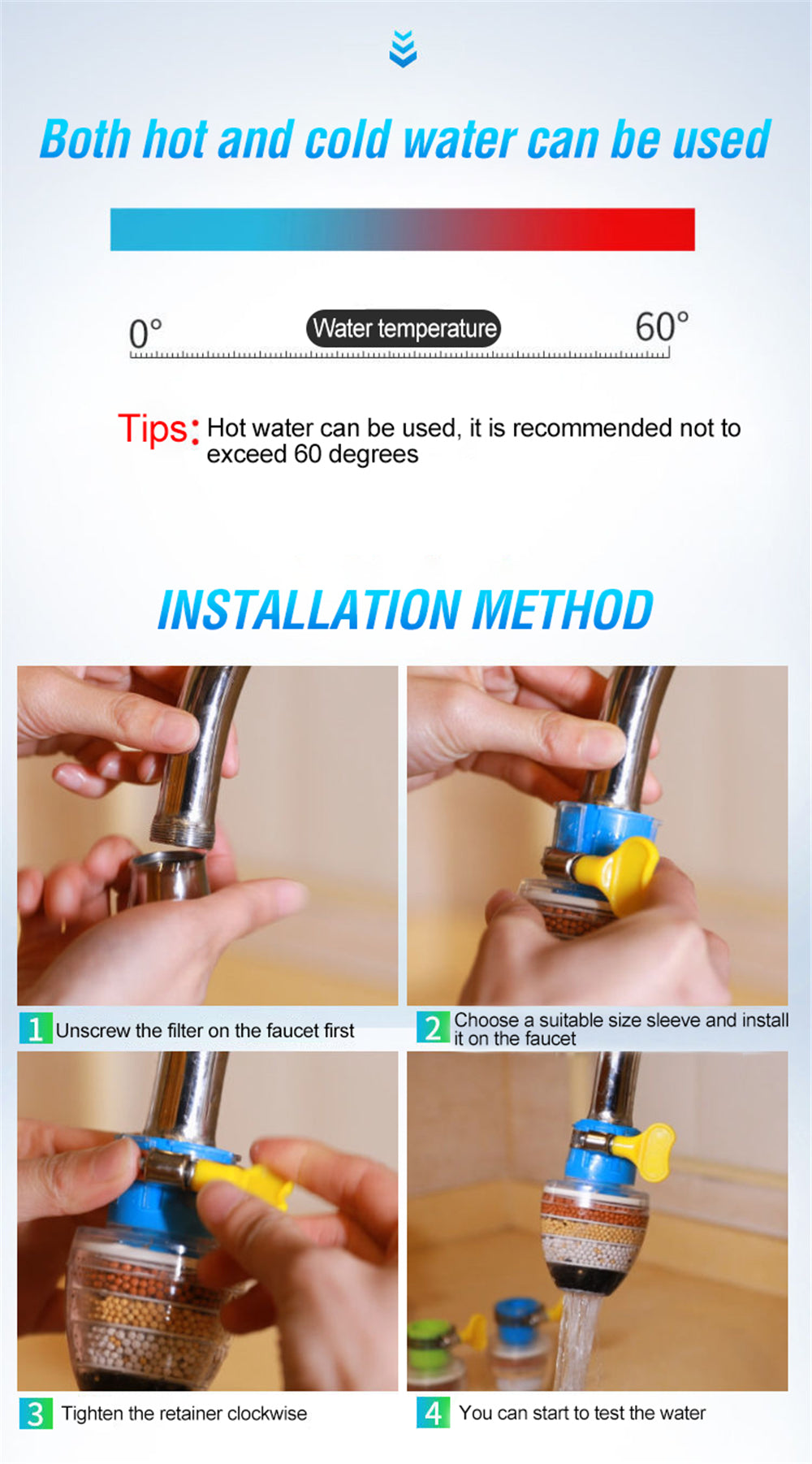 Both hot and cold water can be used

0°

Water temperature

60°

Tips: Hot water can be used, it is recommended not to exceed 60 degrees

INSTALLATION METHOD

1 Unscrew the filter on the faucet first

2 Choose a suitable size sleeve and install it on the faucet

3 Tighten the retainer clockwise

4 You can start to test the water